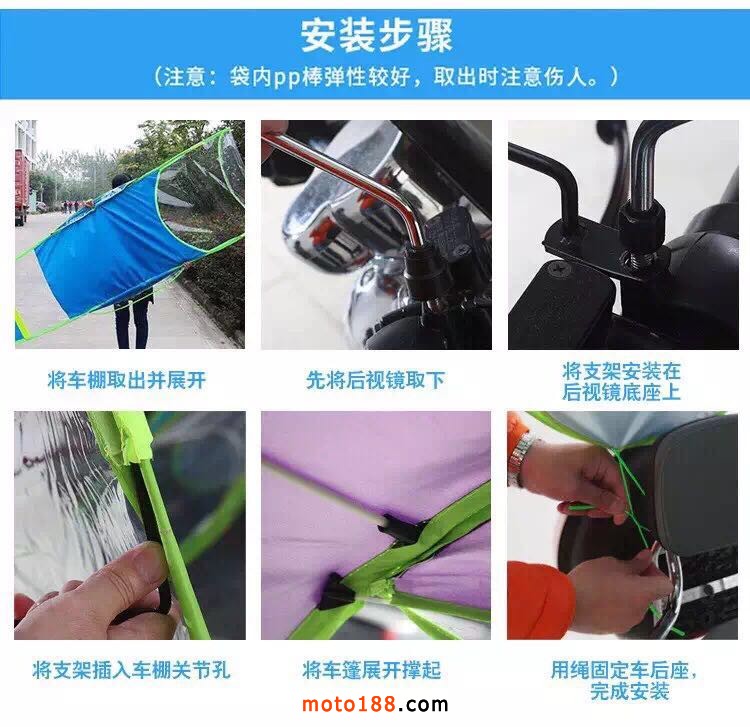 安装步骤
（注意：袋内pp棒弹性较好，取出时注意伤人。）

将车棚取出并展开

先将后视镜取下

将支架安装在后视镜底座上

将支架插入车棚关节孔

将车篷展开撑起

用绳固定车后座，完成安装

moto188.com