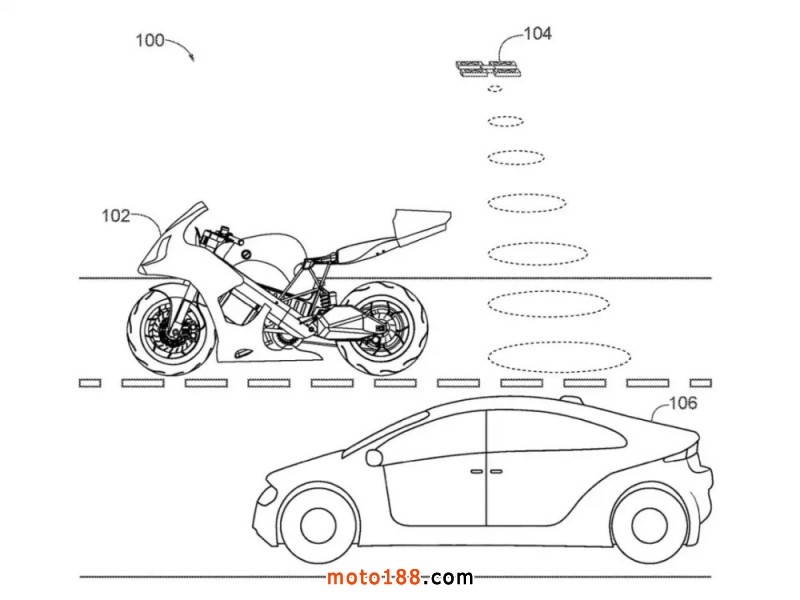 100
104
102
106
moto188.com